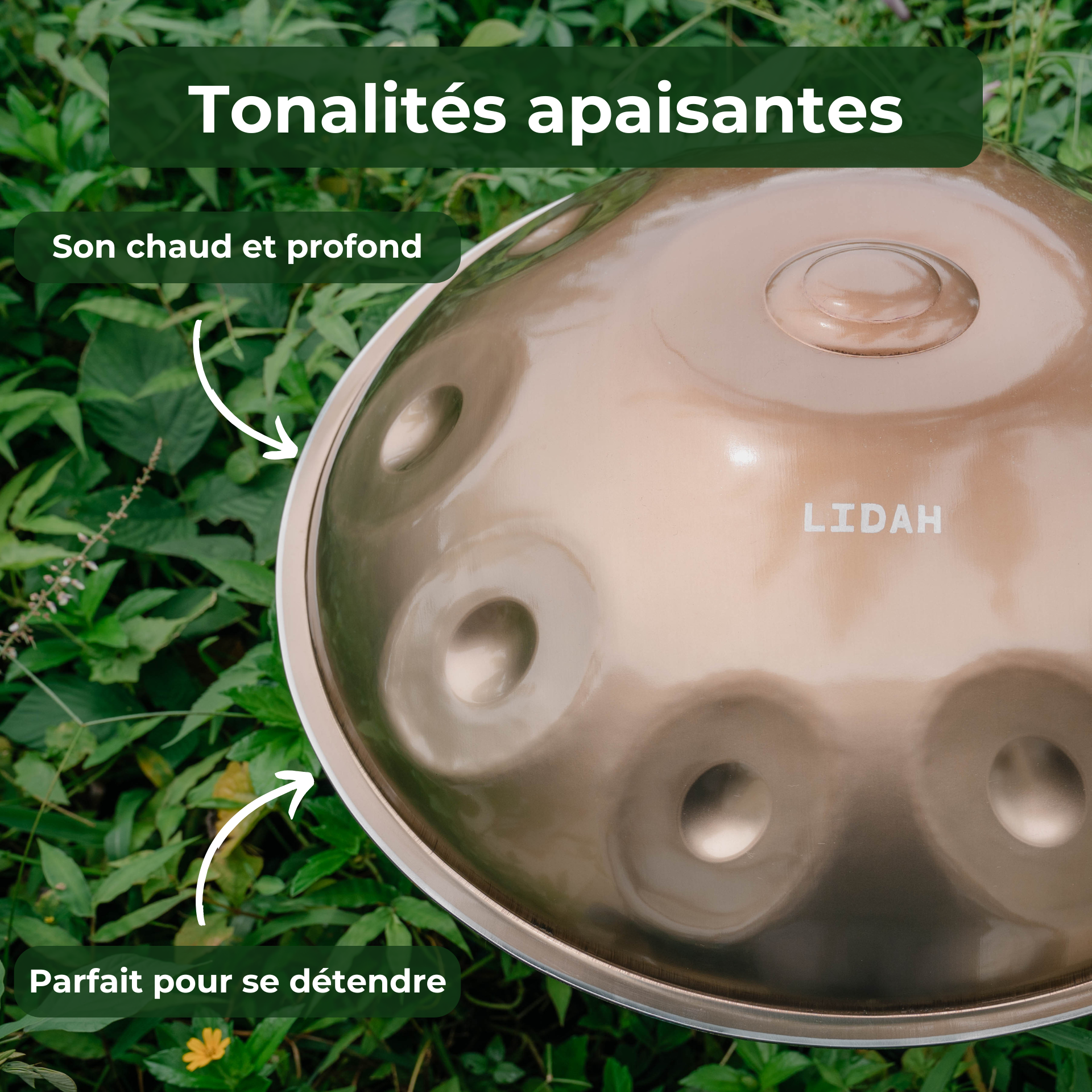 Tonalités apaisantes

Son chaud et profond

LIDAH

Parfait pour se détendre