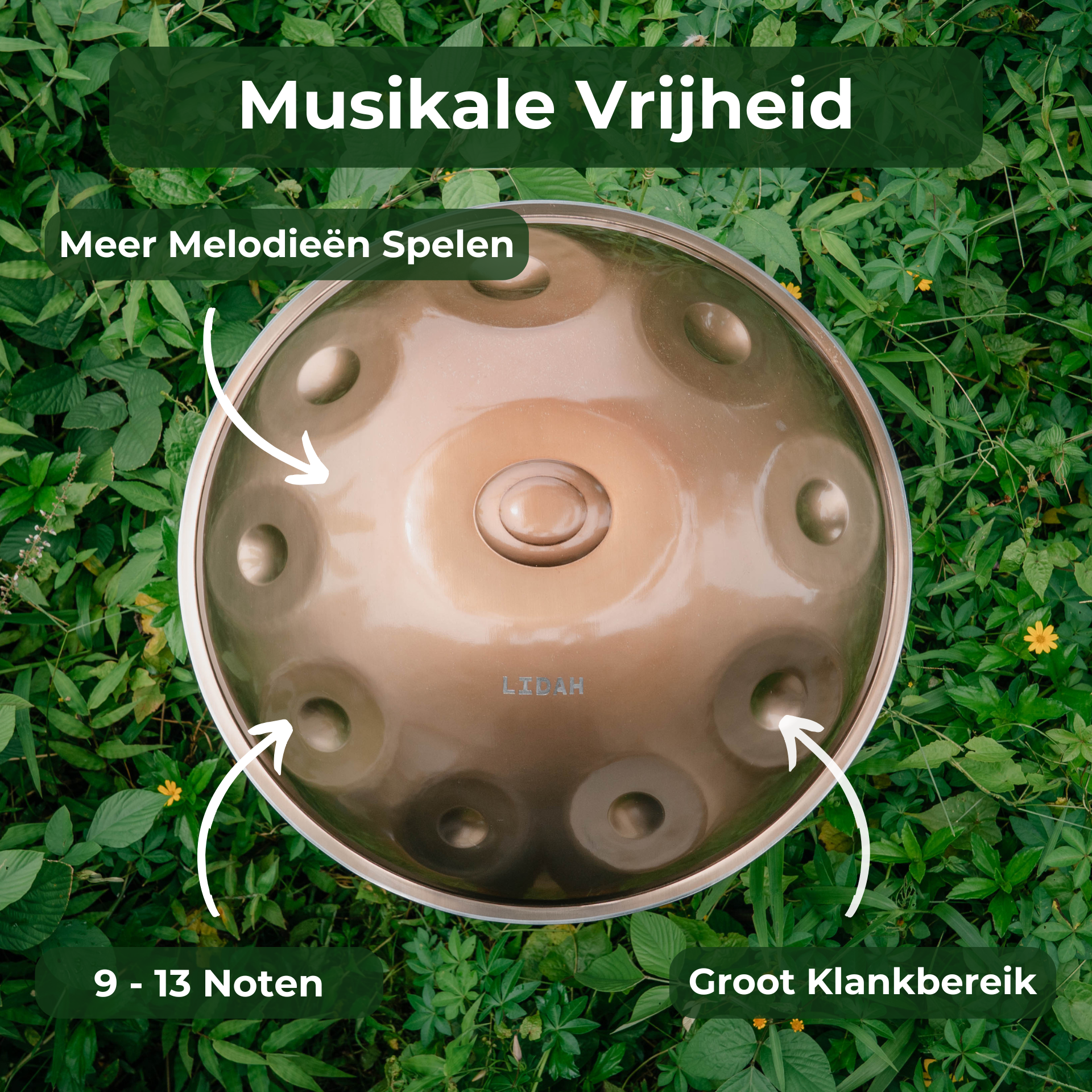 Musikale Vrijheid

Meer Melodieën Spelen

LIDAH

9 - 13 Noten

Groot Klankbereik