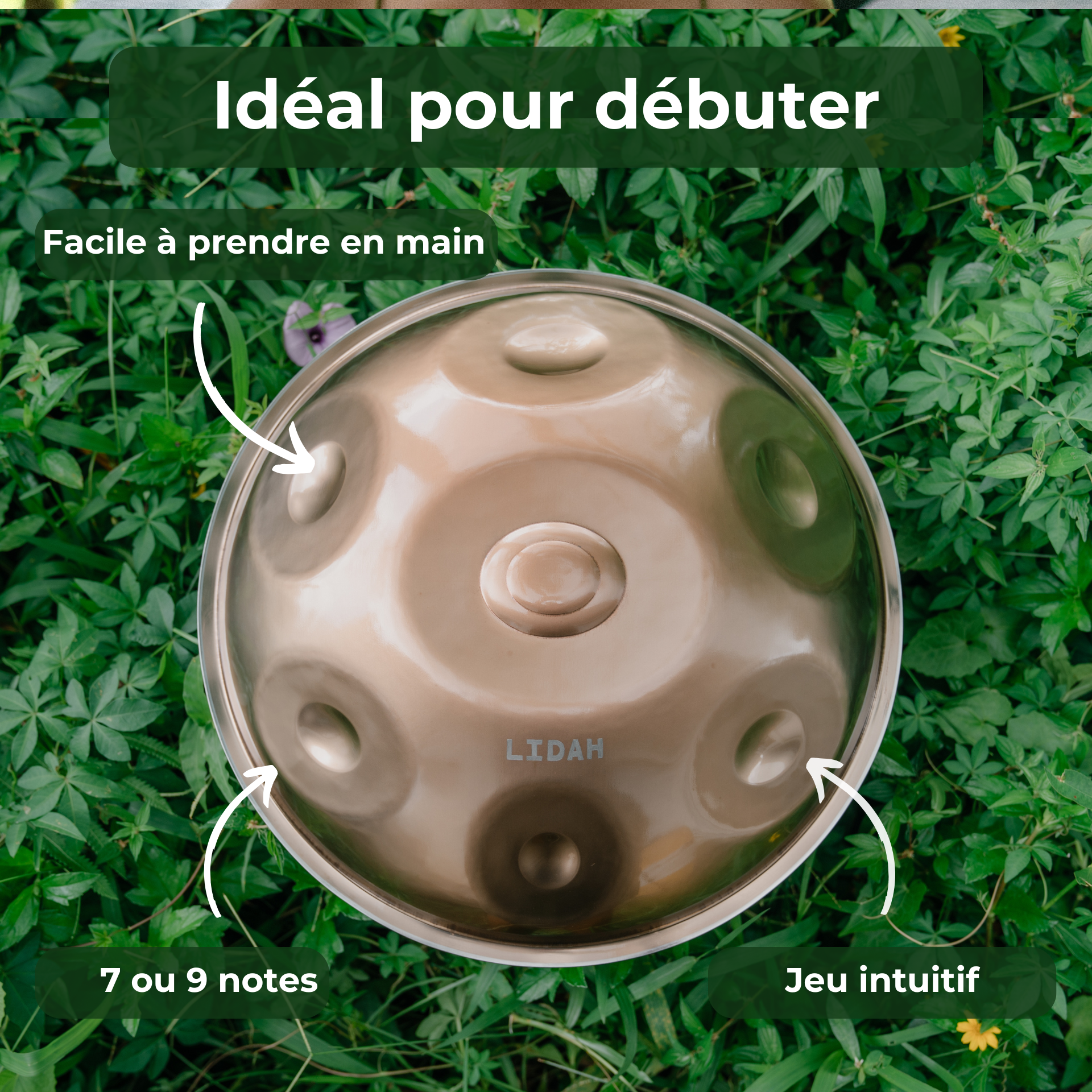 Idéal pour débuter

Facile à prendre en main

LIDAH

7 ou 9 notes

Jeu intuitif