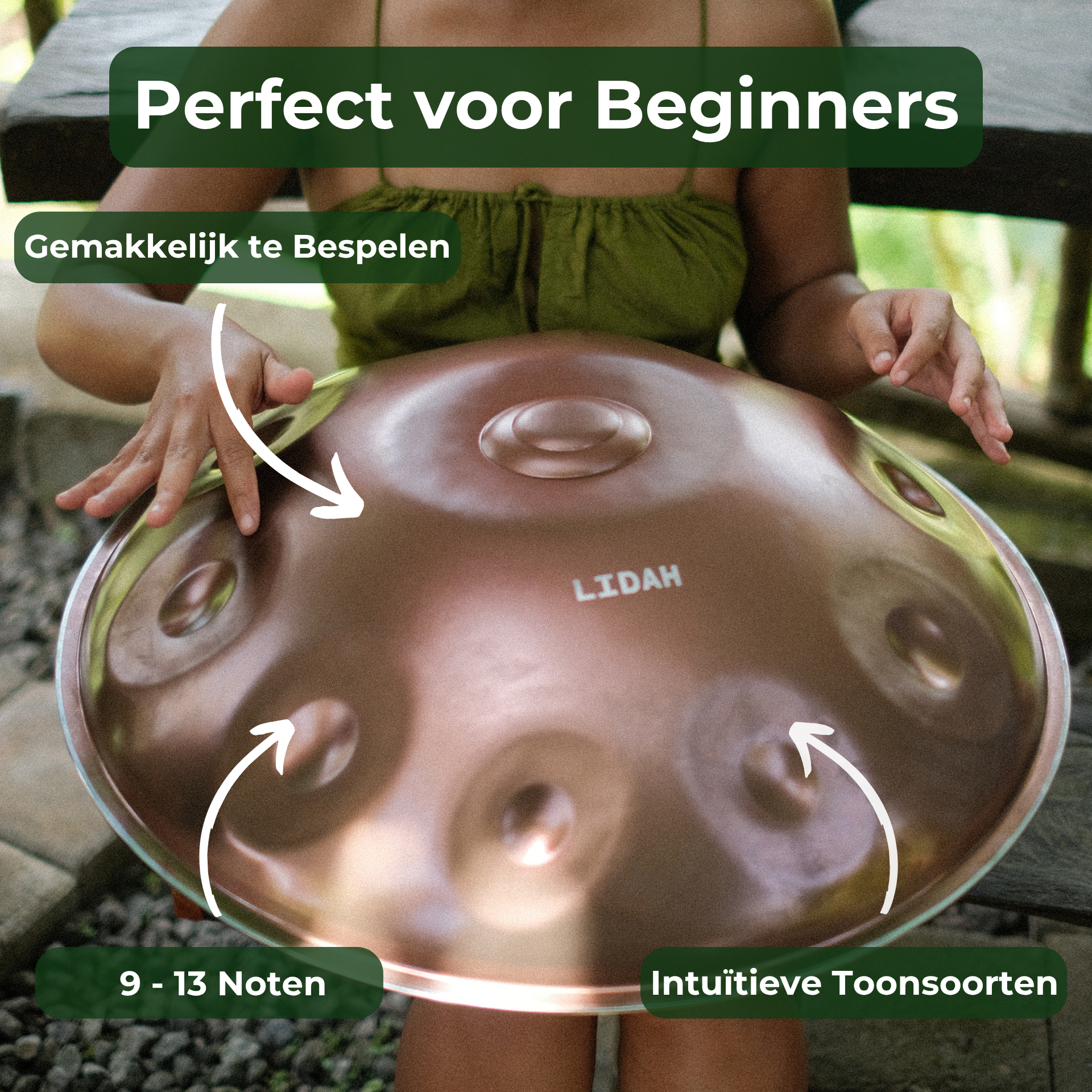 Perfect voor Beginners

Gemakkelijk te Bespelen

LIDAH

9 - 13 Noten

Intuïtieve Toonsoorten